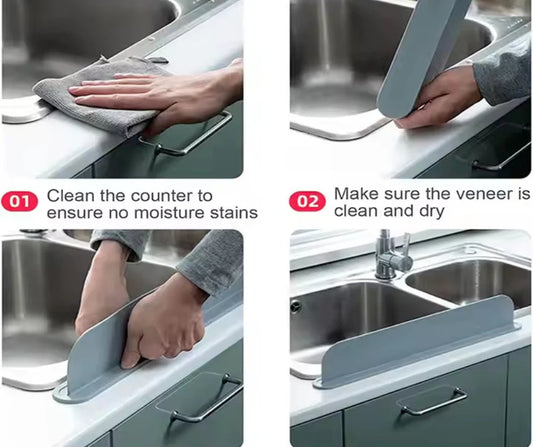 01 Clean the counter to ensure no moisture stains

02 Make sure the veneer is clean and dry